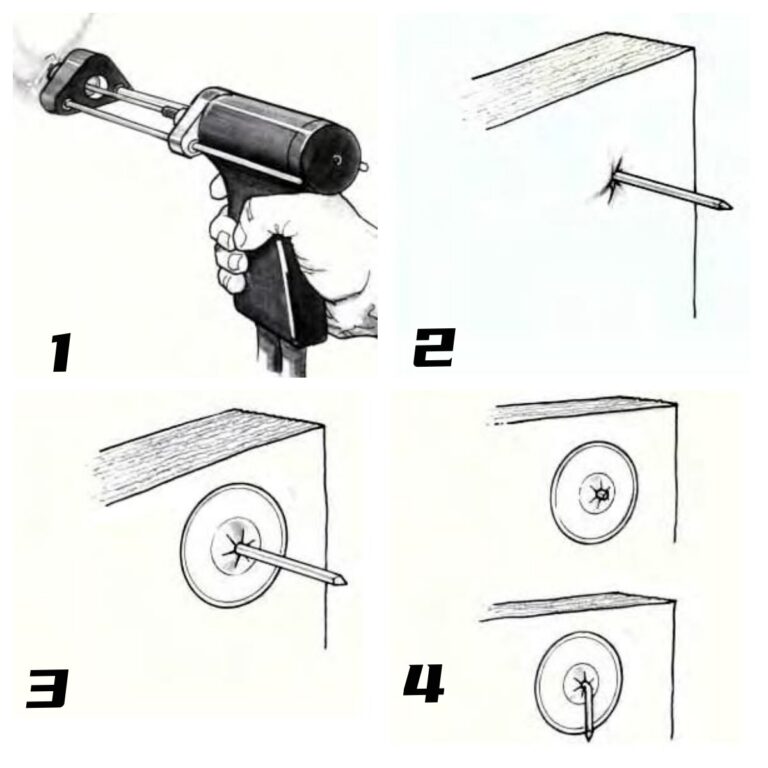 1

2

3

4