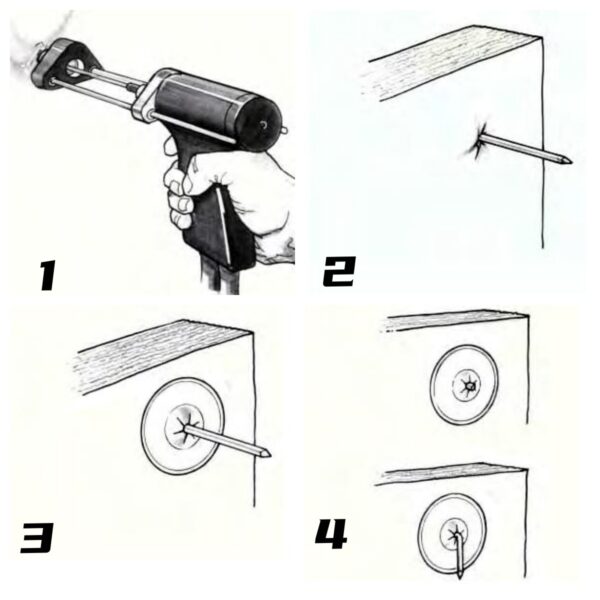 1

2

3

4