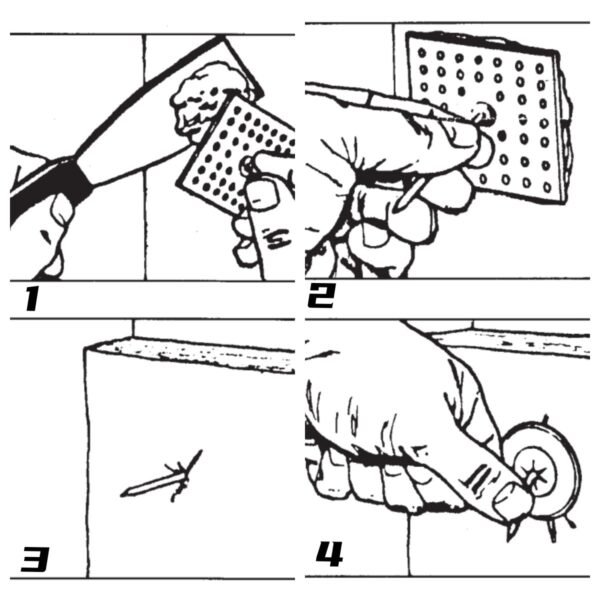 1

2

3

4