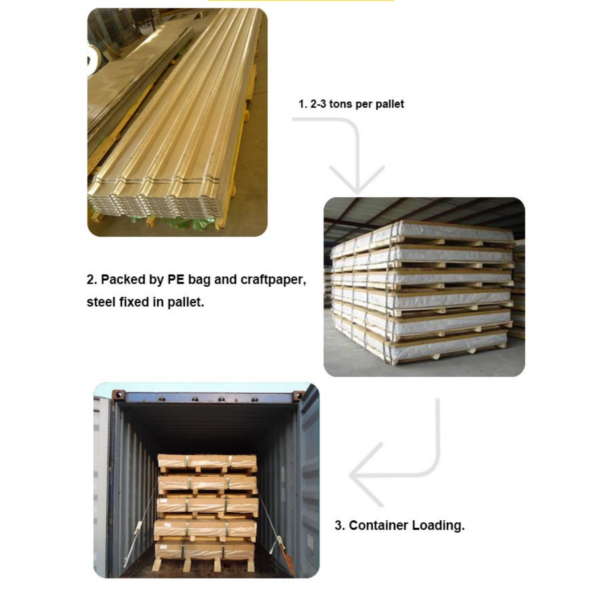 1. 2-3 tons per pallet

2. Packed by PE bag and craftpaper, steel fixed in pallet.

3. Container Loading.